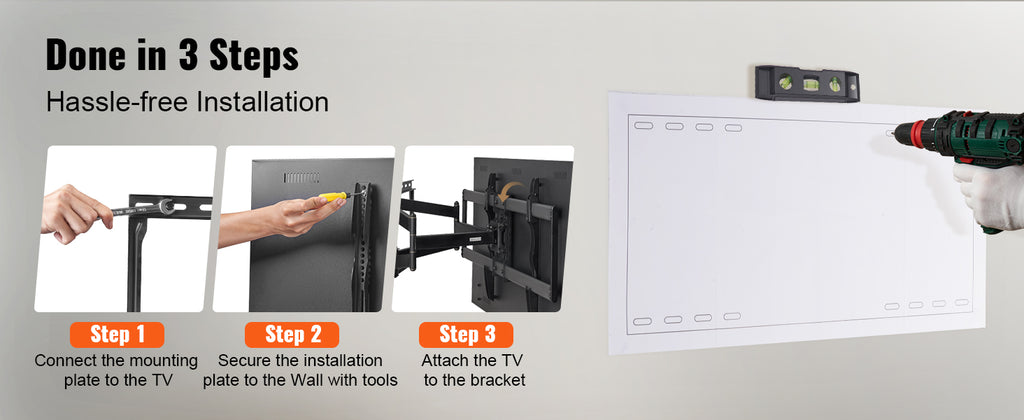 Done in 3 Steps

Hassle-free Installation

Step 1

Connect the mounting plate to the TV

Step 2

Secure the installation plate to the Wall with tools

Step 3

Attach the TV to the bracket