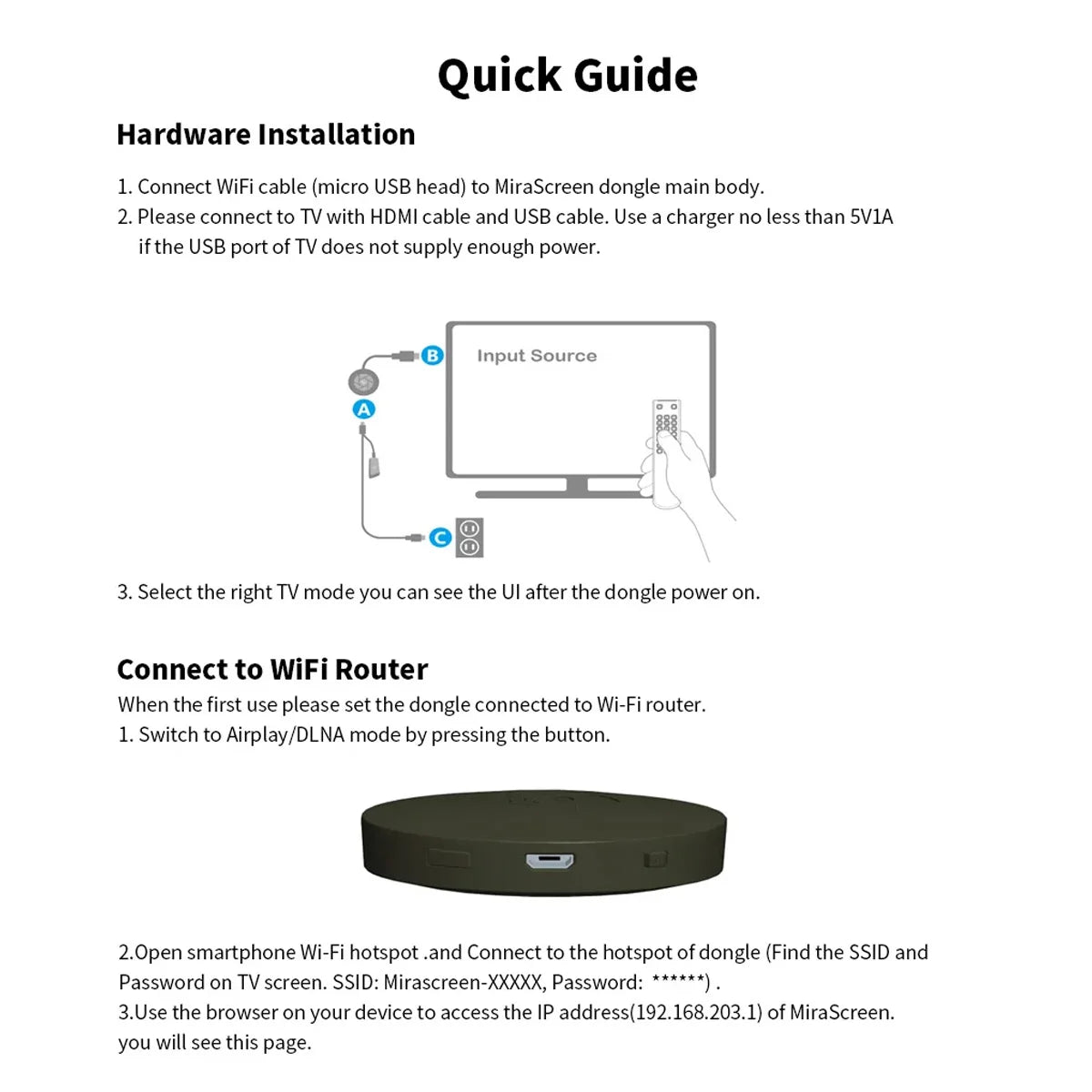 Quick Guide

Hardware Installation

1. Connect WiFi cable (micro USB head) to MiraScreen dongle main body.
2. Please connect to TV with HDMI cable and USB cable. Use a charger no less than 5V1A if the USB port of TV does not supply enough power.

B

Input Source

A

C

3. Select the right TV mode you can see the UI after the dongle power on.

Connect to WiFi Router

When the first use please set the dongle connected to Wi-Fi router.
1. Switch to Airplay/DLNA mode by pressing the button.

2.Open smartphone Wi-Fi hotspot .and Connect to the hotspot of dongle (Find the SSID and Password on TV screen. SSID: Mirascreen-XXXXX, Password: ******) .
3.Use the browser on your device to access the IP address(192.168.203.1) of MiraScreen. you will see this page.