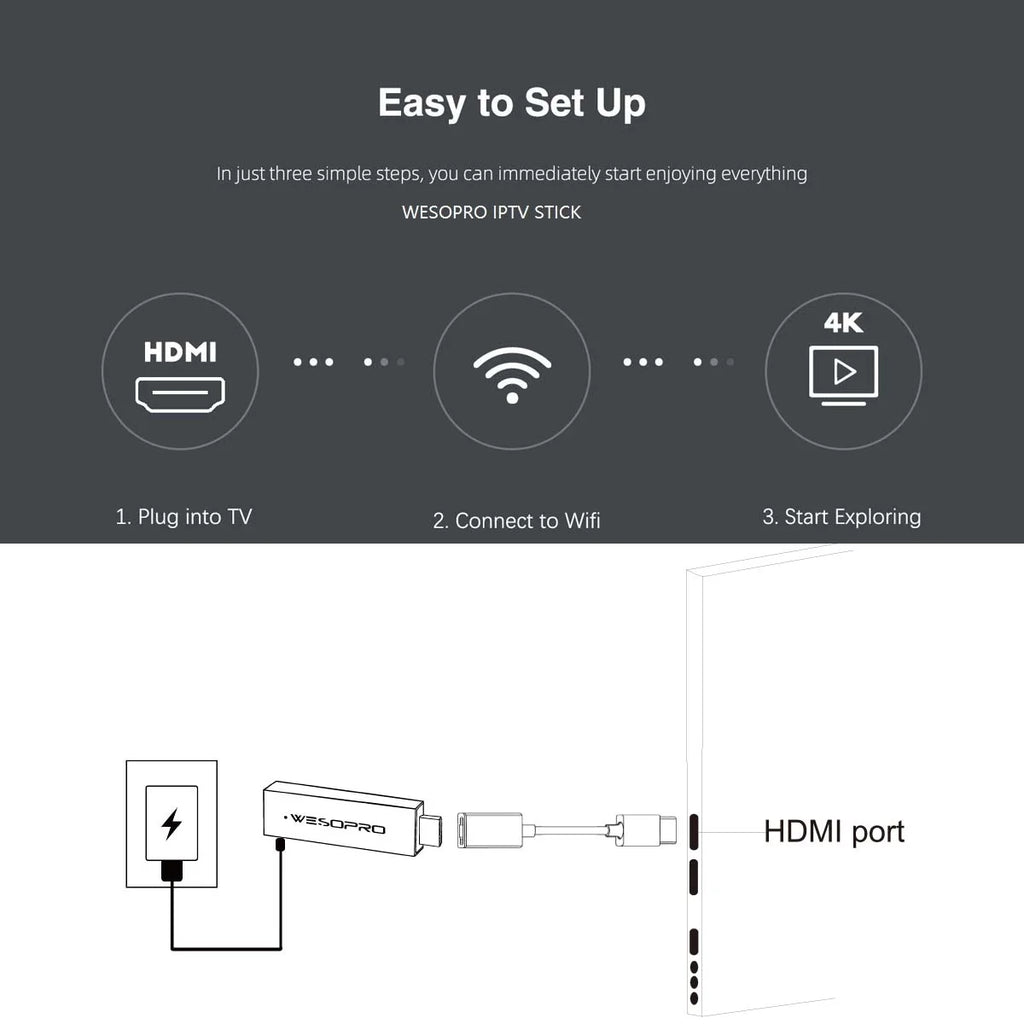 Easy to Set Up

In just three simple steps, you can immediately start enjoying everything

WESOPRO IPTV STICK

HDMI

4K

1. Plug into TV

2. Connect to Wifi

3. Start Exploring

WESOPRO

HDMI port