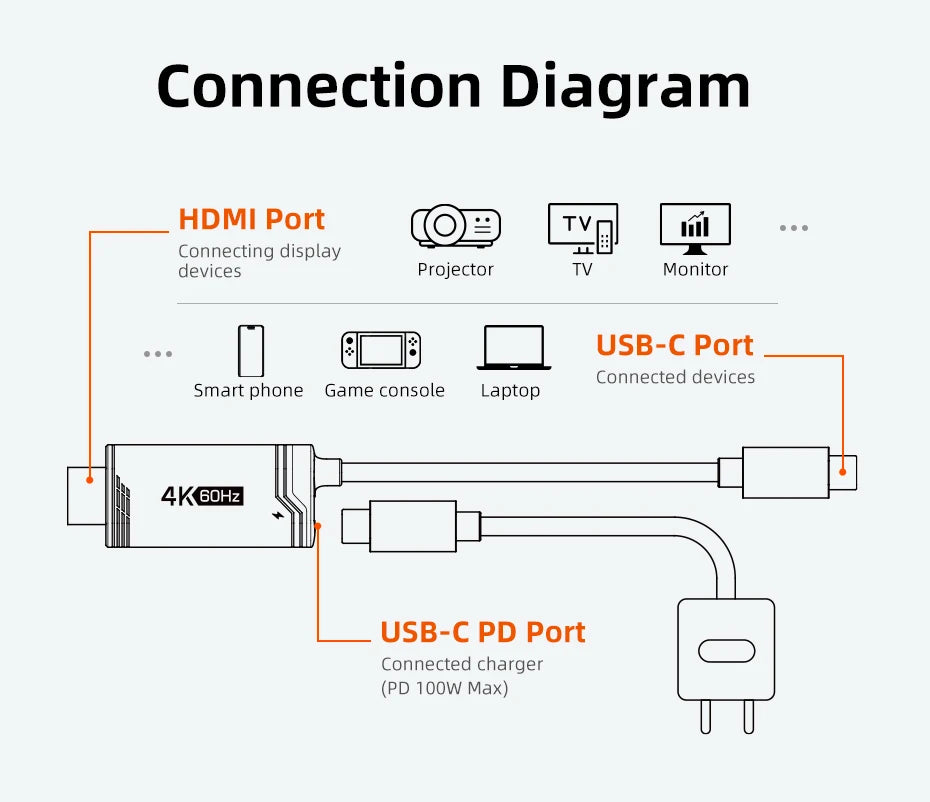 Connection Diagram

HDMI Port
Connecting display devices

Projector

TV

TV

Monitor

...

...

Smart phone

Game console

Laptop

USB-C Port
Connected devices

4K 60Hz

USB-C PD Port
Connected charger
(PD 100W Max)